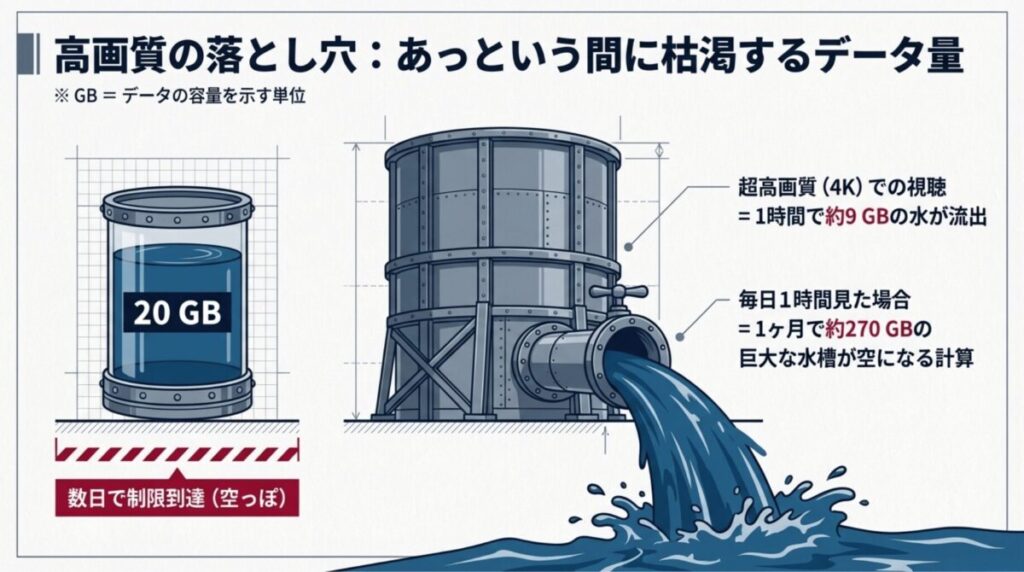 高画質の落とし穴：あっという間に枯渇するデータ量

※ GB = データの容量を示す単位

20 GB

数日で制限到達（空っぽ）

超高画質（4K）での視聴
= 1時間で約9 GBの水が流出

毎日1時間見た場合
= 1ヶ月で約270 GBの
巨大な水槽が空になる計算