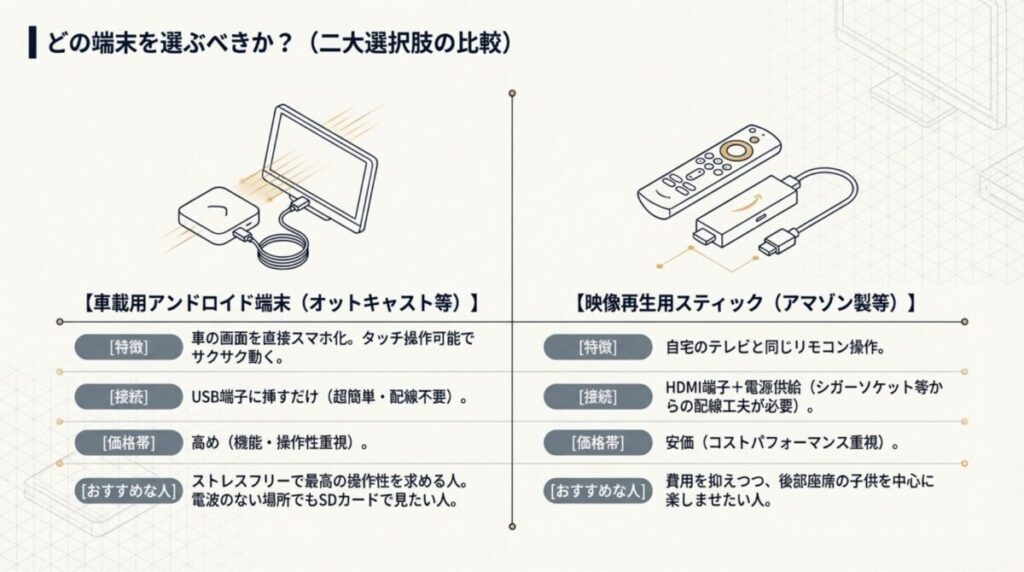 どの端末を選ぶべきか？（二大選択肢の比較）

【車載用アンドロイド端末（オットキャスト等）】

[特徴] 車の画面を直接スマホ化。タッチ操作可能でサクサク動く。

[接続] USB端子に挿すだけ（超簡単・配線不要）。

[価格帯] 高め（機能・操作性重視）。

[おすすめな人] ストレスフリーで最高の操作性を求める人。電波のない場所でもSDカードで見たい人。

【映像再生用スティック（アマゾン製等）】

[特徴] 自宅のテレビと同じリモコン操作。

[接続] HDMI端子＋電源供給（シガーソケット等からの配線工夫が必要）。

[価格帯] 安価（コストパフォーマンス重視）。

[おすすめな人] 費用を抑えつつ、後部座席の子供を中心に楽しませたい人。