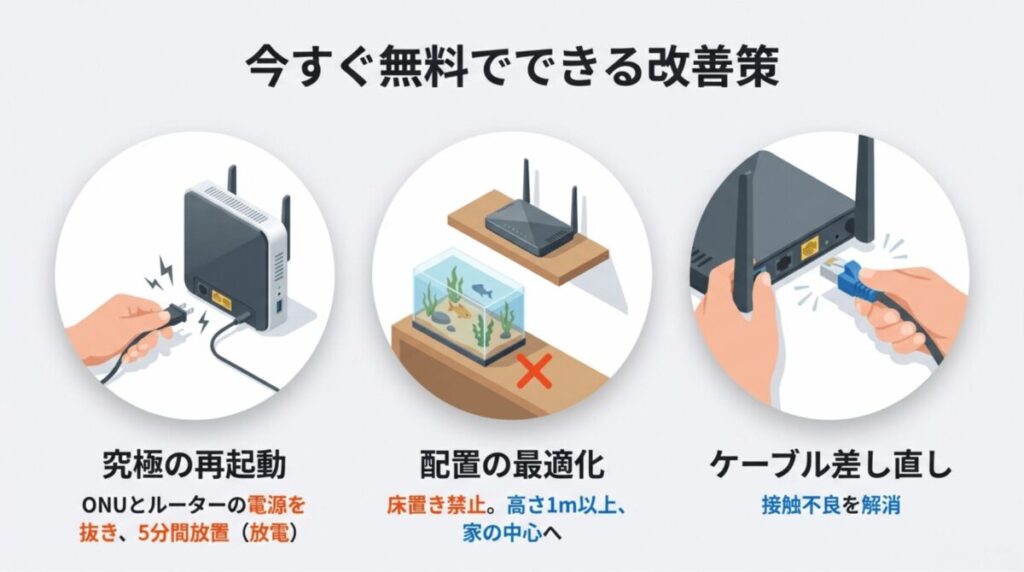 今すぐ無料でできる改善策

究極の再起動

ONUとルーターの電源を抜き、5分間放置（放電）

配置の最適化

床置き禁止。高さ1m以上、家の中心へ

ケーブル差し直し

接触不良を解消