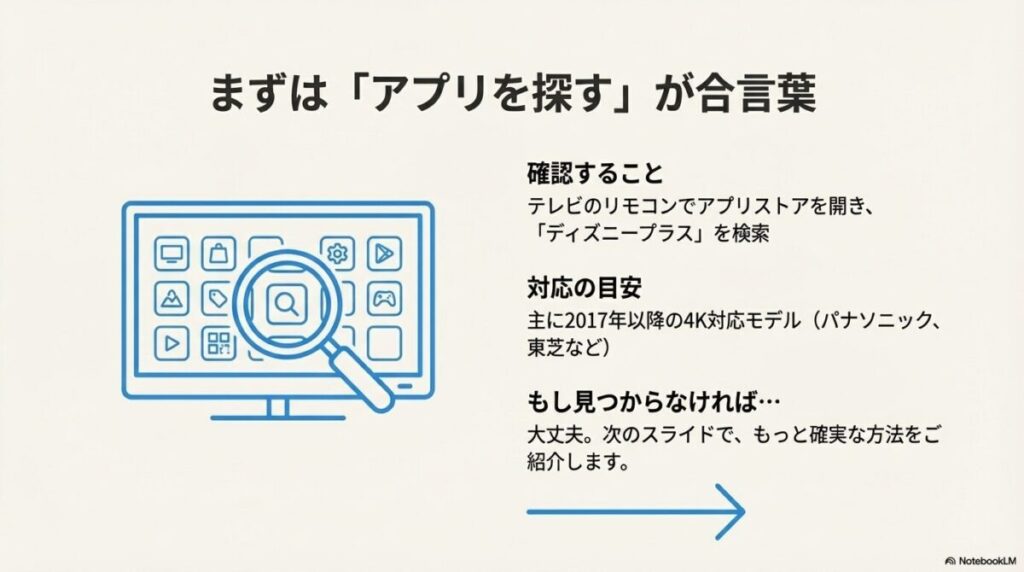 まずは「アプリを探す」が合言葉

確認すること
テレビのリモコンでアプリストアを開き、「ディズニープラス」を検索

対応の目安
主に2017年以降の4K対応モデル（パナソニック、東芝など）

もし見つからなければ…
大丈夫。次のスライドで、もっと確実な方法をご紹介します。

NotebookLM